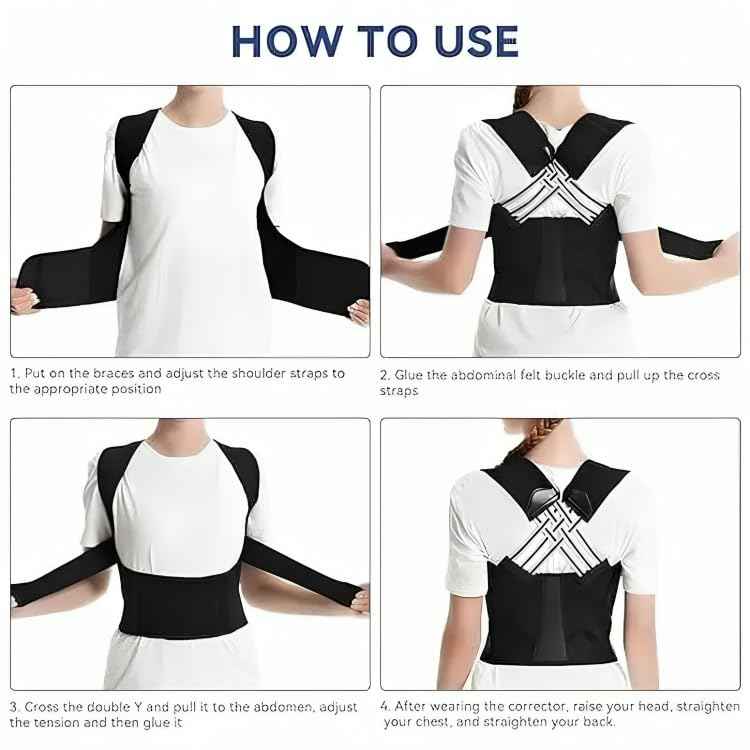 HOW TO USE

1. Put on the braces and adjust the shoulder straps to the appropriate position

2. Glue the abdominal felt buckle and pull up the cross straps

3. Cross the double Y and pull it to the abdomen, adjust the tension and then glue it

4. After wearing the corrector, raise your head, straighten your chest, and straighten your back.