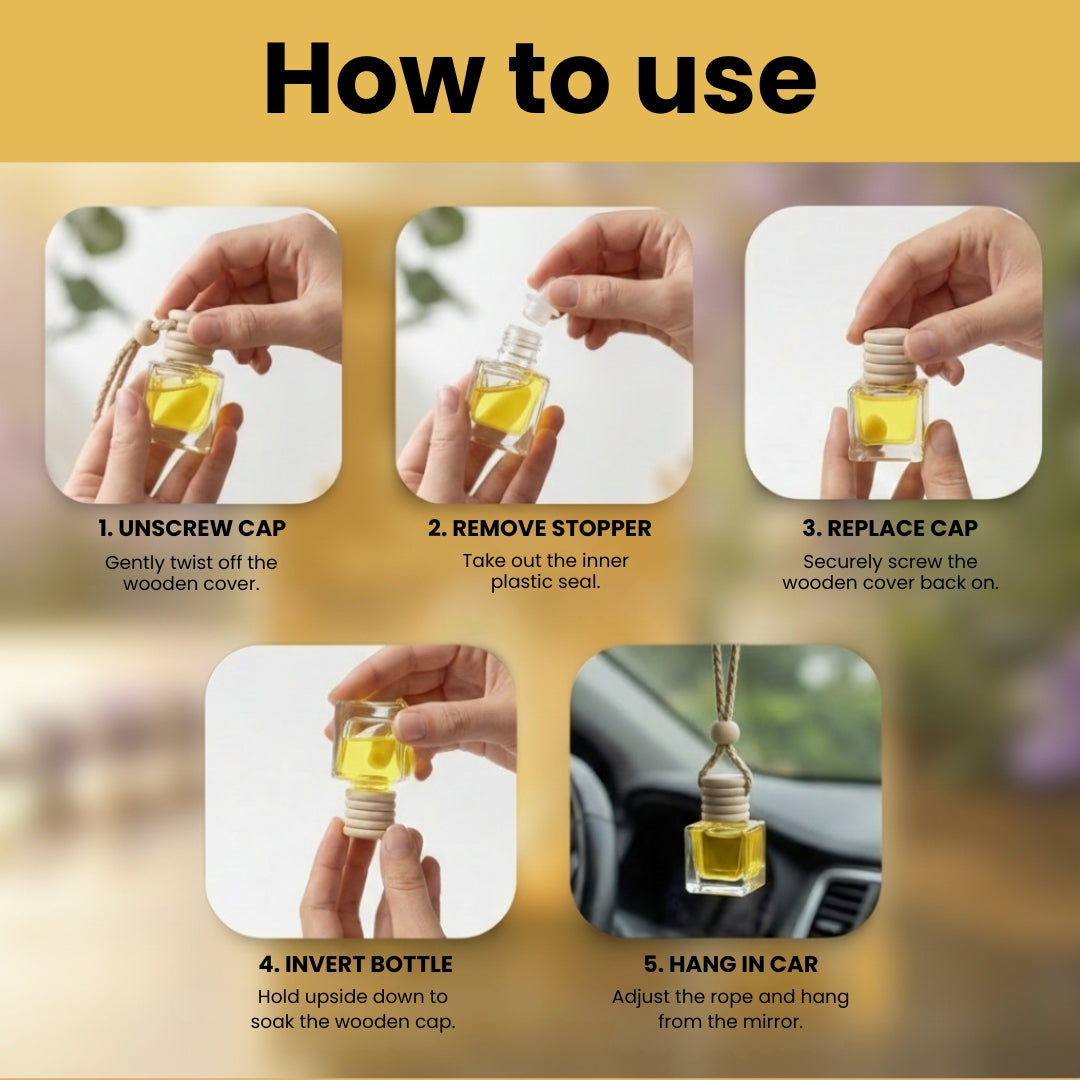 How to use

1. UNSCREW CAP
Gently twist off the wooden cover.

2. REMOVE STOPPER
Take out the inner plastic seal.

3. REPLACE CAP
Securely screw the wooden cover back on.

4. INVERT BOTTLE
Hold upside down to soak the wooden cap.

5. HANG IN CAR
Adjust the rope and hang from the mirror.