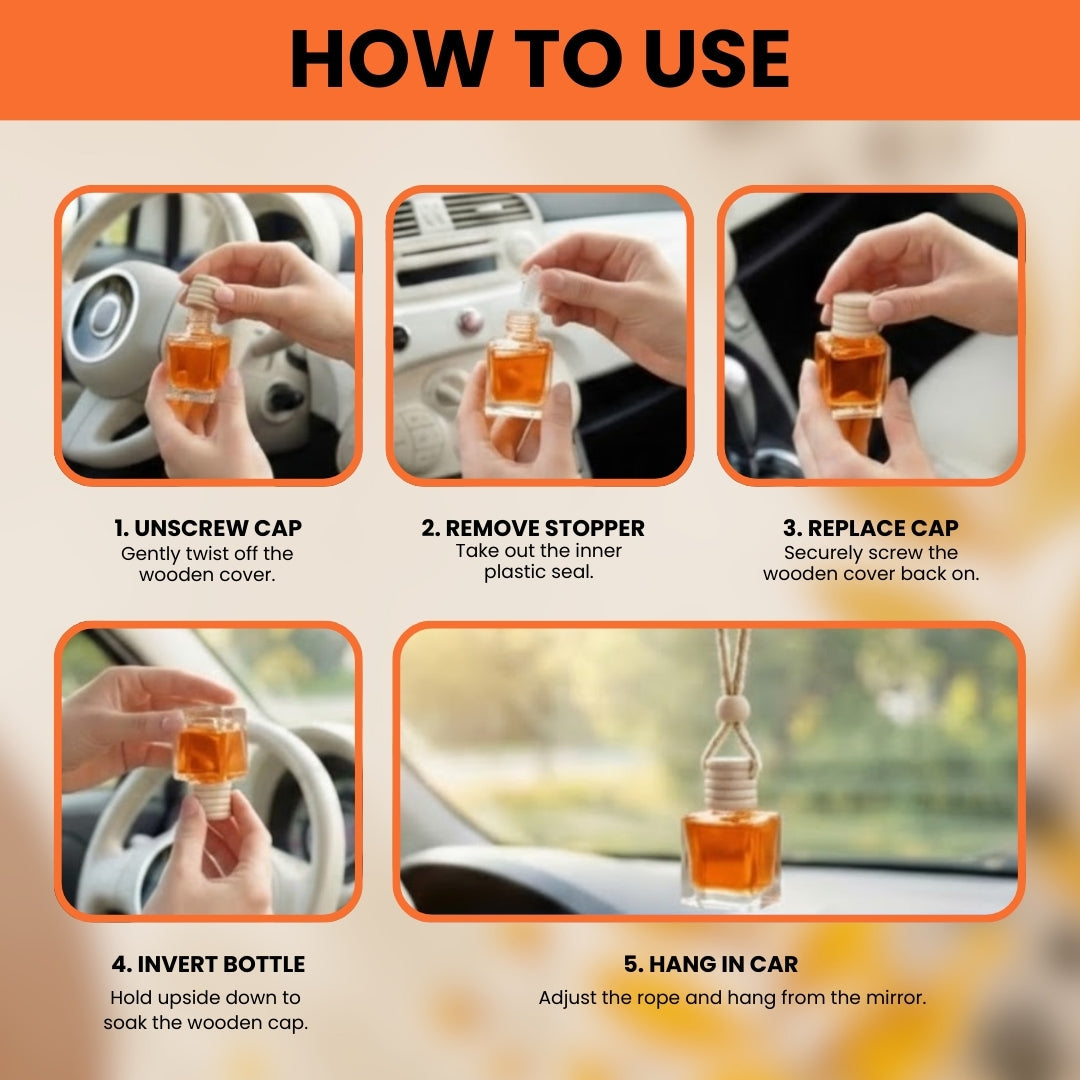 HOW TO USE

1. UNSCREW CAP
Gently twist off the wooden cover.

2. REMOVE STOPPER
Take out the inner plastic seal.

3. REPLACE CAP
Securely screw the wooden cover back on.

4. INVERT BOTTLE
Hold upside down to soak the wooden cap.

5. HANG IN CAR
Adjust the rope and hang from the mirror.