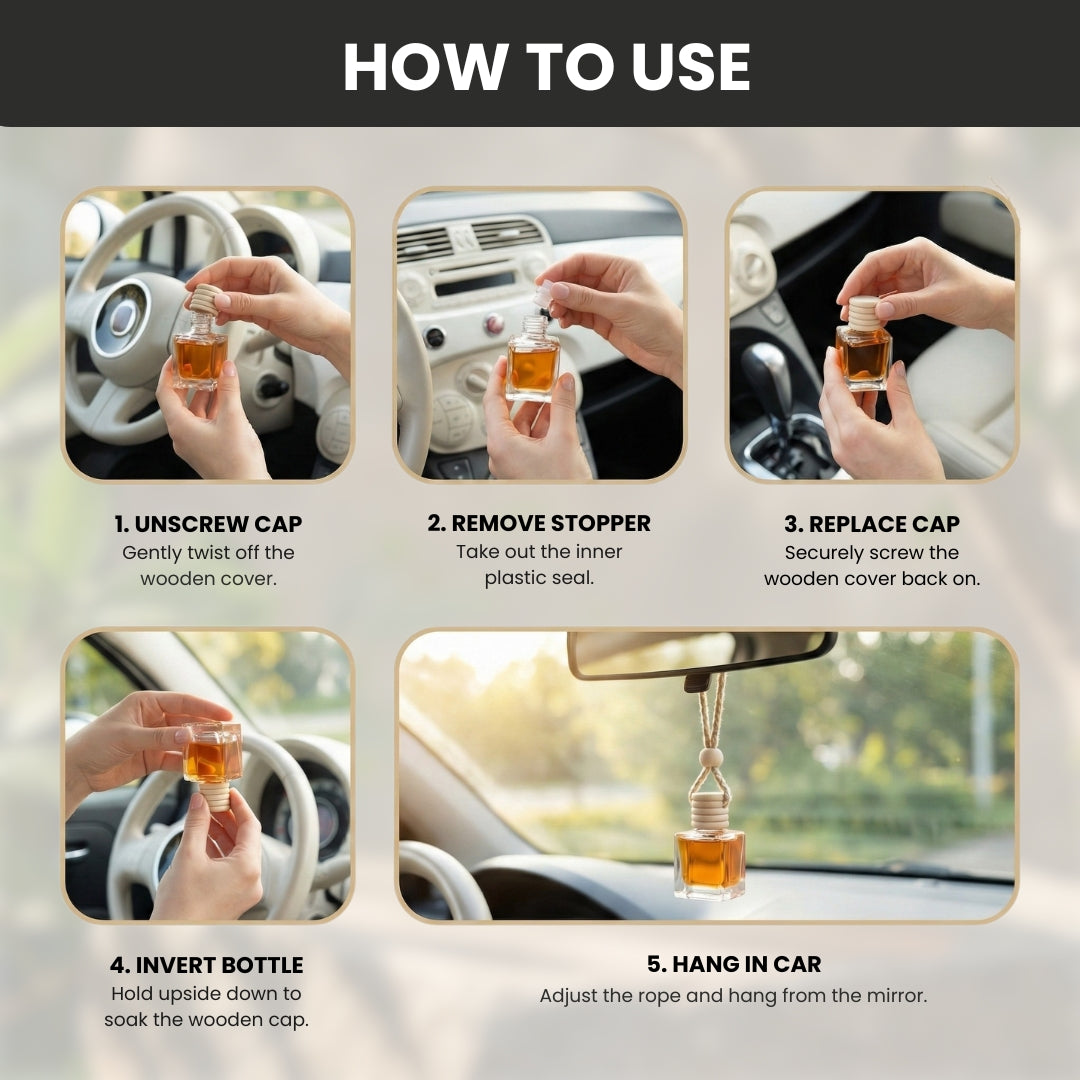 HOW TO USE

1. UNSCREW CAP
Gently twist off the wooden cover.

2. REMOVE STOPPER
Take out the inner plastic seal.

3. REPLACE CAP
Securely screw the wooden cover back on.

4. INVERT BOTTLE
Hold upside down to soak the wooden cap.

5. HANG IN CAR
Adjust the rope and hang from the mirror.